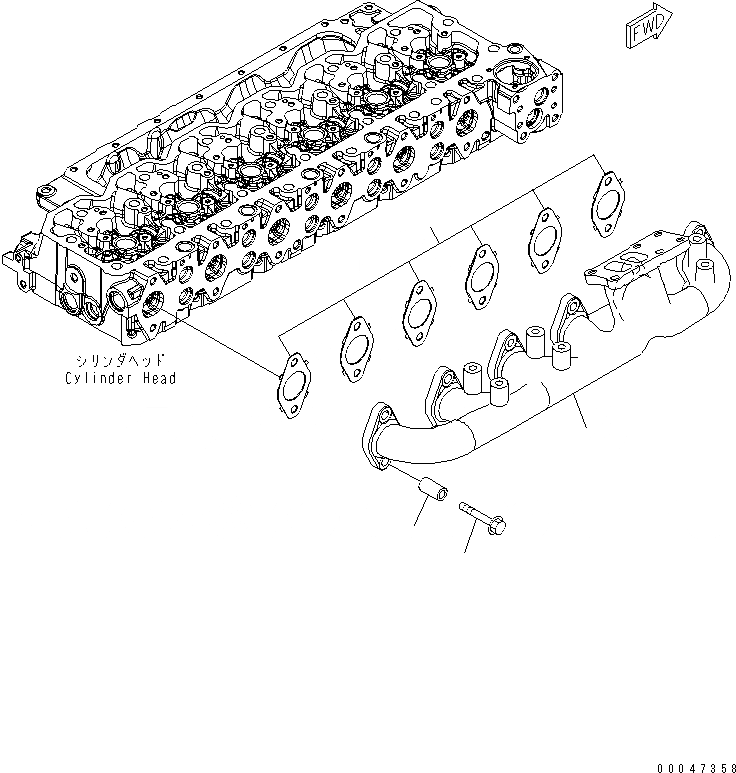 FWD

シリンダヘッド
Cylinder Head

00047358