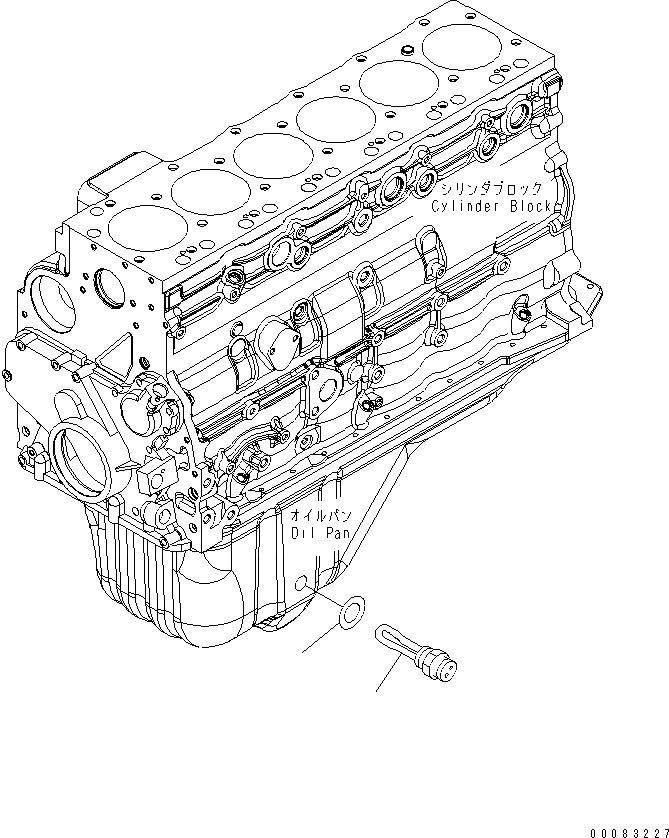 シリンダブロック
Cylinder Block

オイルパン
Oil Pan

00083227