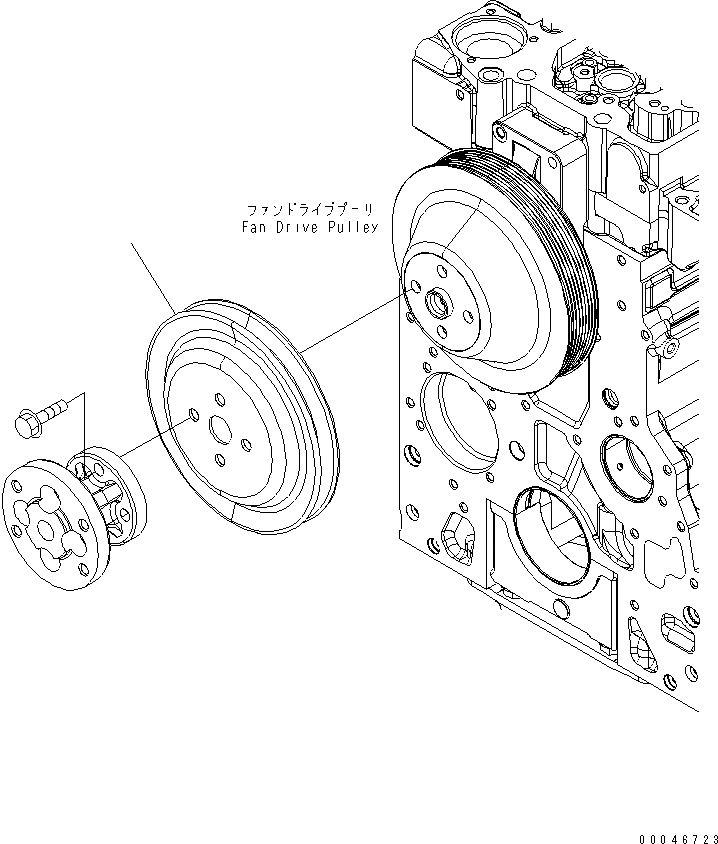 ファンドライブプーリ
Fan Drive Pulley

00046723