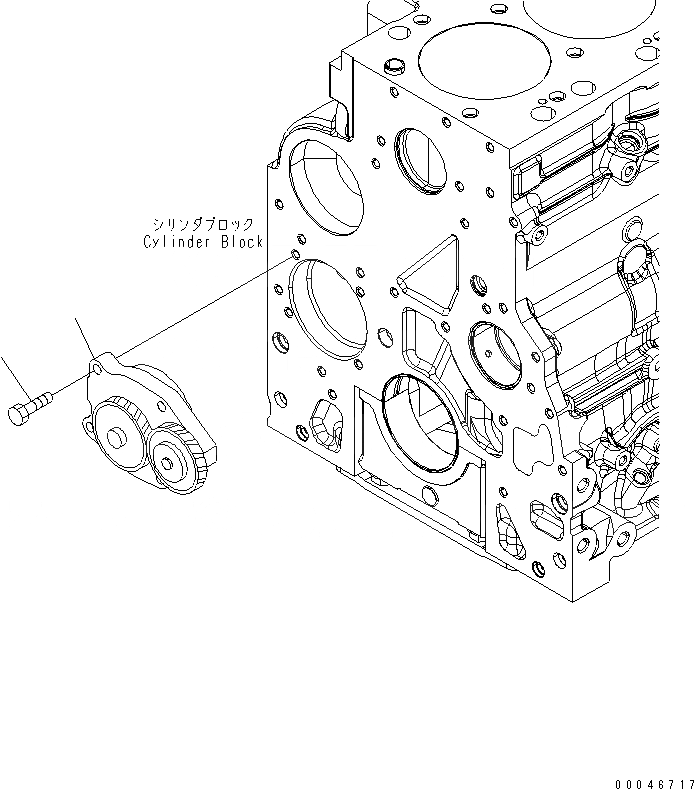 シリンダブロック
Cylinder Block

00046717