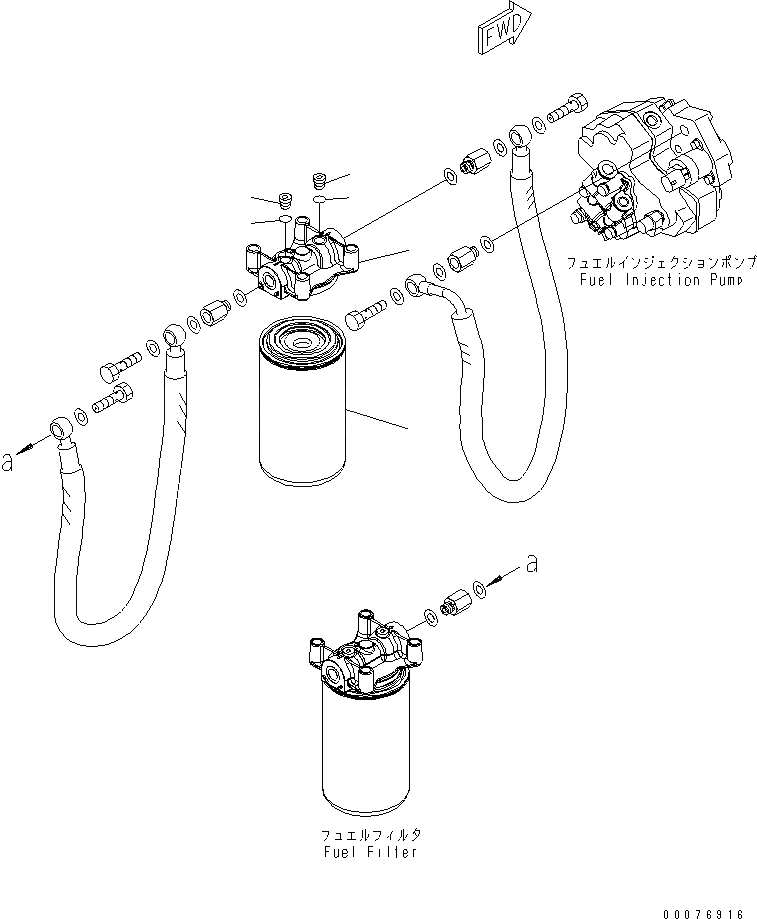 FWD

フュエルインジェクションポンプ
Fuel Injection Pump

a

a

フュエルフィルタ
Fuel Filter

00076916