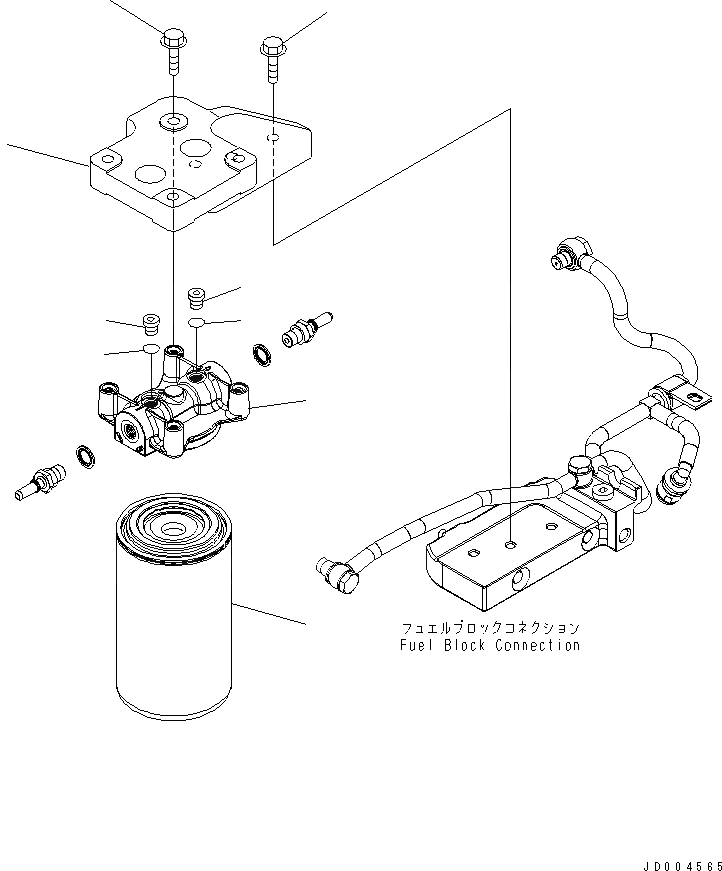 フュエルブロックコネクション
Fuel Block Connection

JD004565