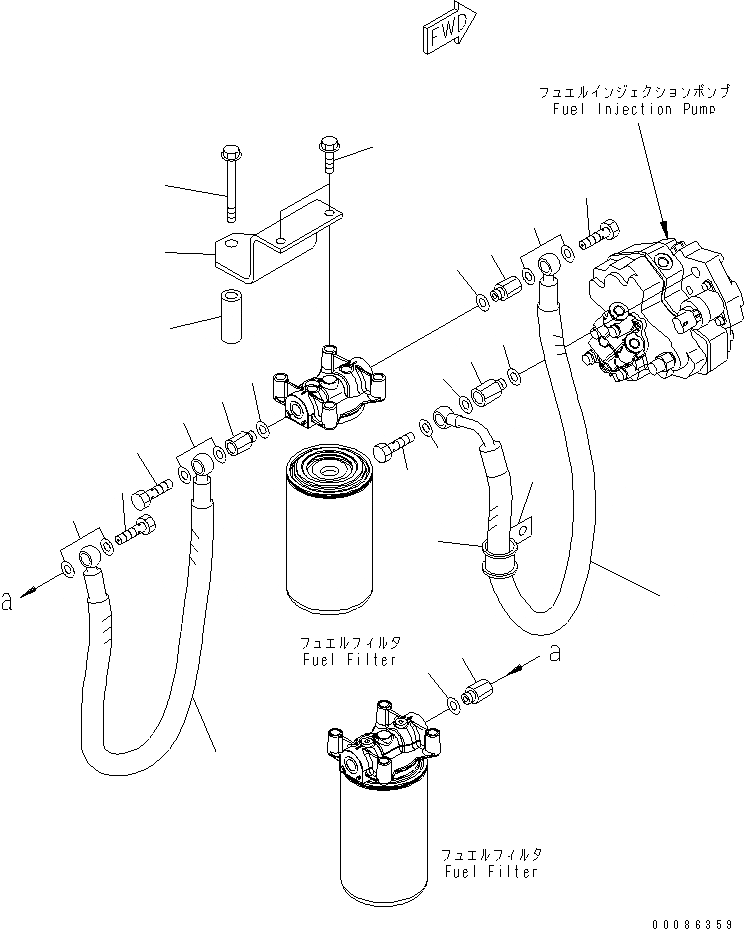 FWD

フュエルインジェクションポンプ
Fuel Injection Pump

a

フュエルフィルタ
Fuel Filter

a

フュエルフィルタ
Fuel Filter

00086359