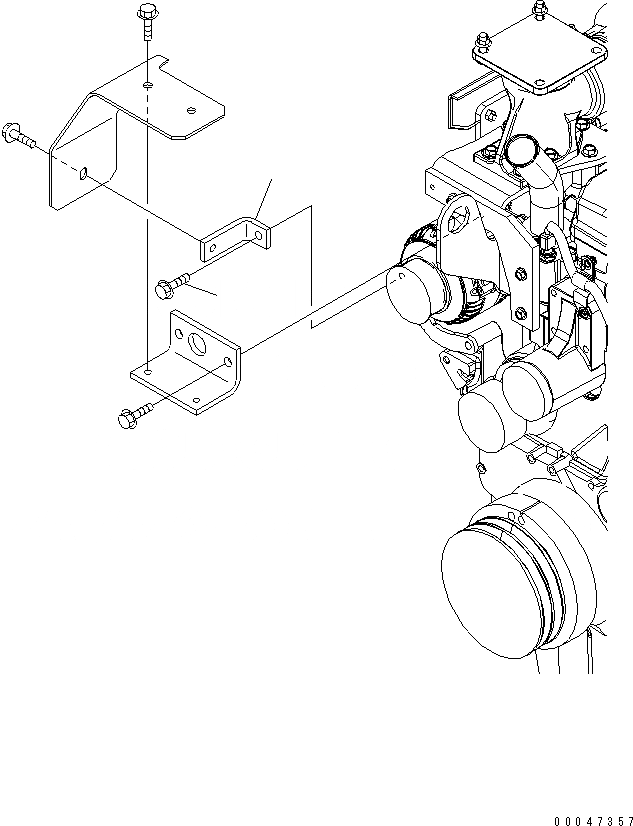 00047357