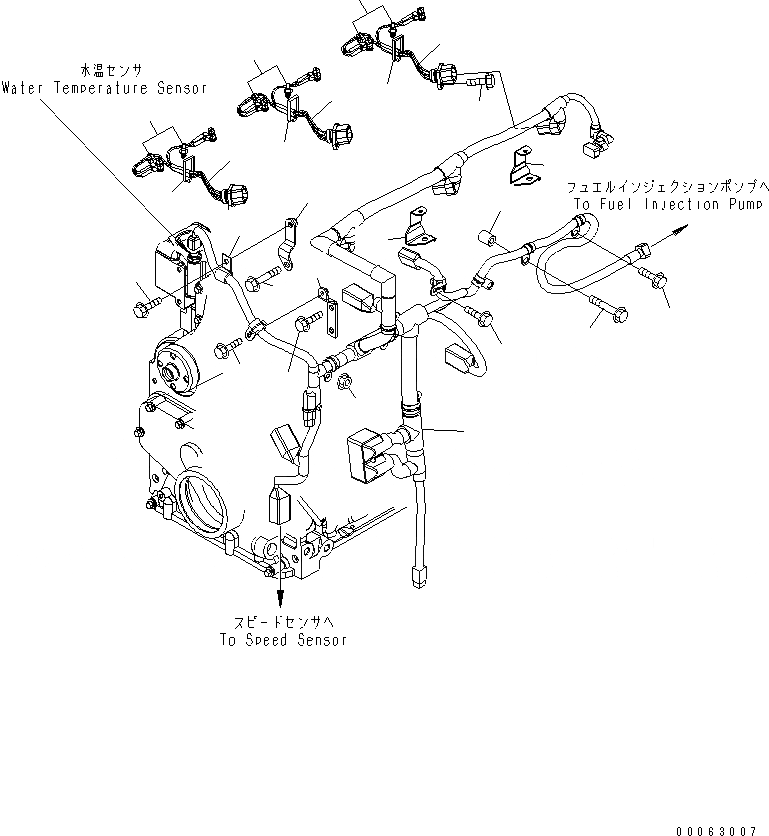 水温センサ
Water Temperature Sensor

フュエルインジェクションポンプへ
To Fuel Injection Pump

スピードセンサへ
To Speed Sensor

00063007