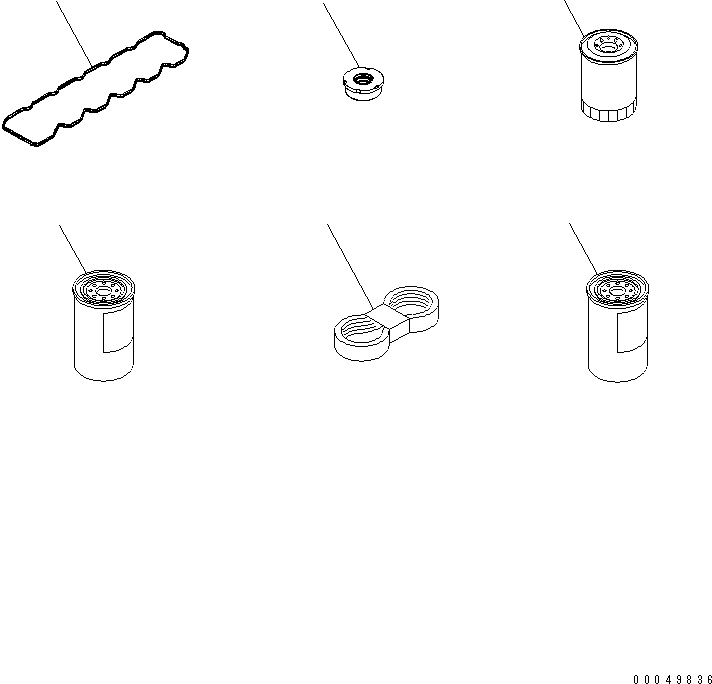 00049836