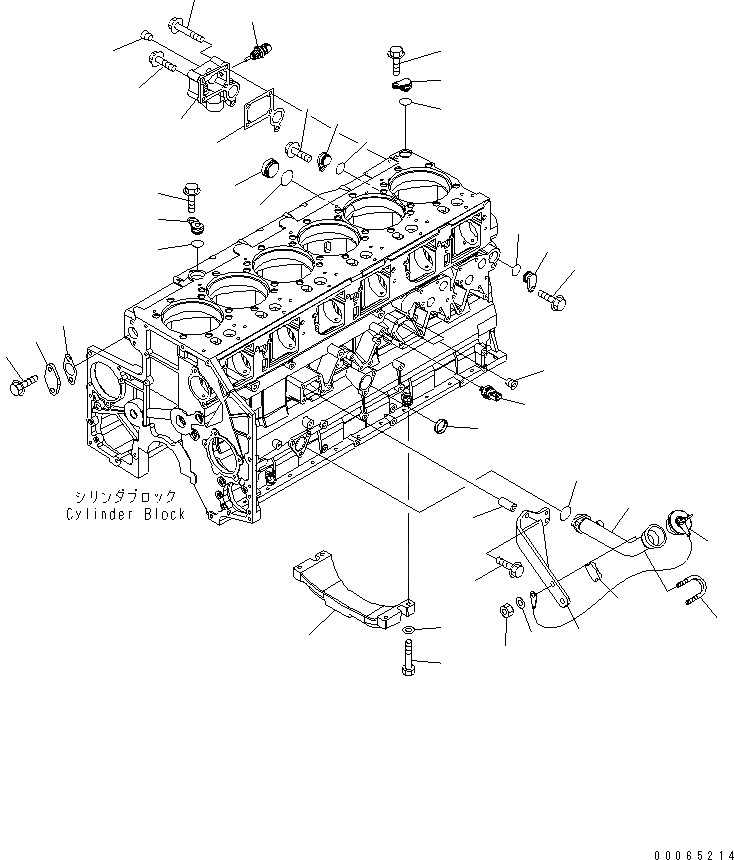 シリンダブロック
Cylinder Block

00065214