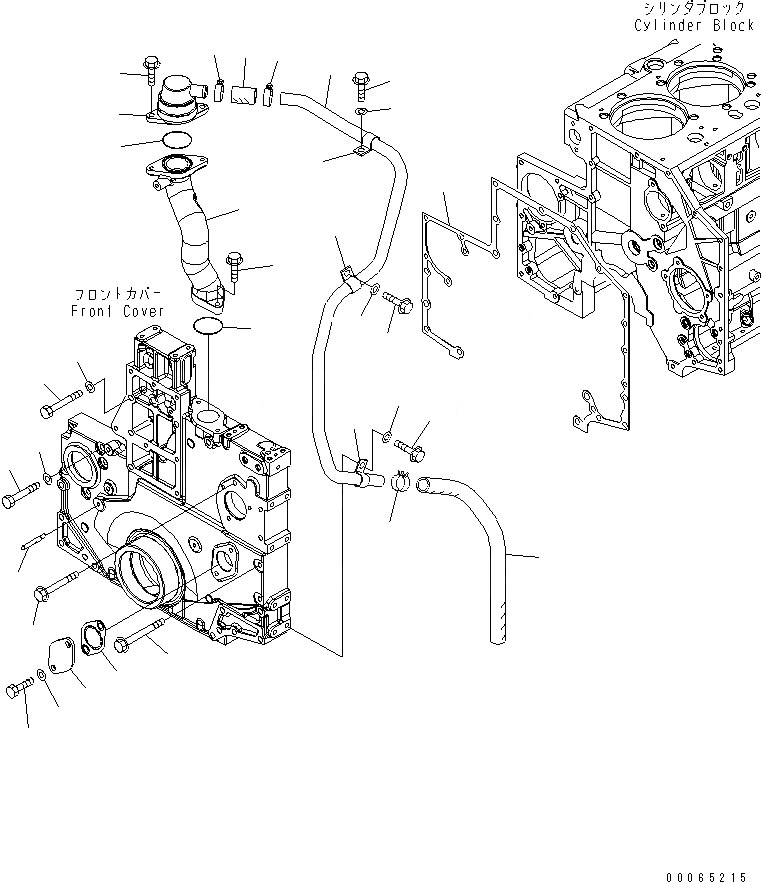 シリンダブロック
Cylinder Block

フロントカバー
Front Cover

00065215