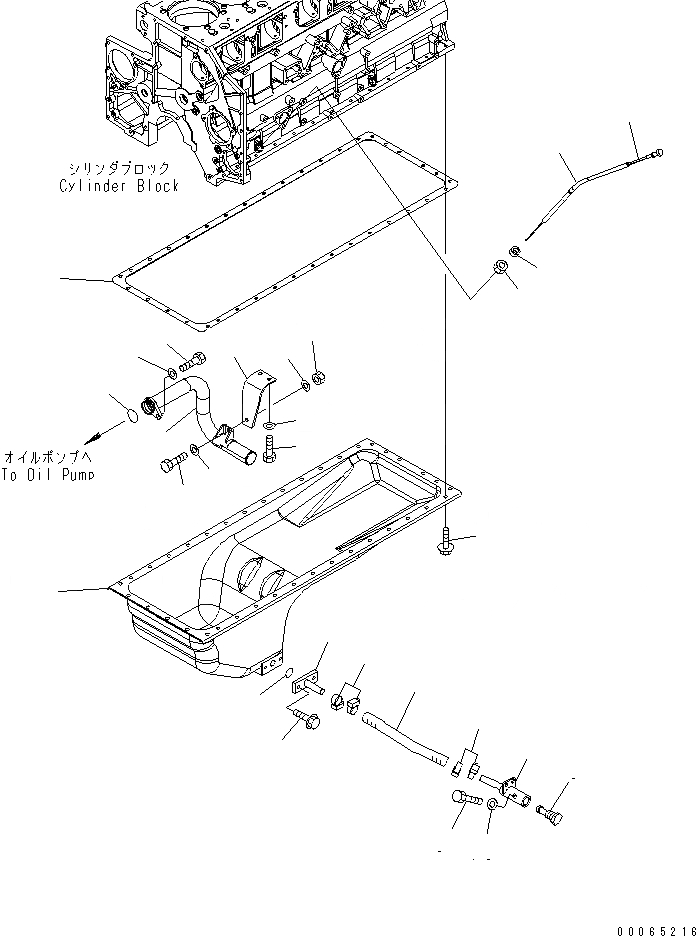 シリンダブロック
Cylinder Block

オイルポンプへ
To Oil Pump

00065216