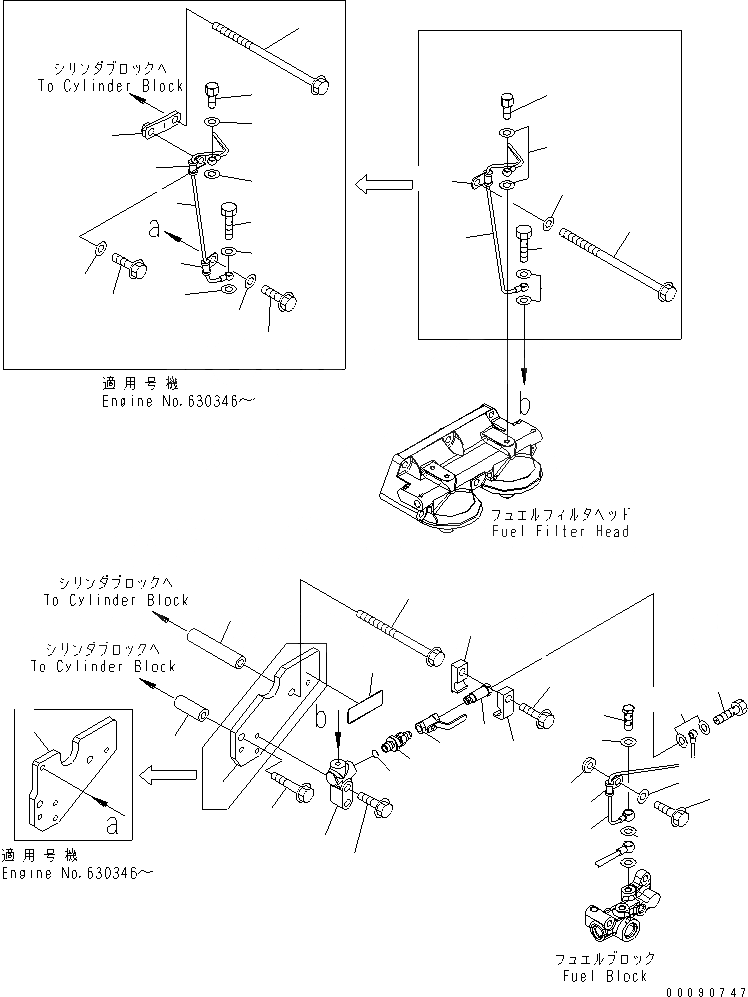 シリンダブロックへ
To Cylinder Block

a

適用号機
Engine No.630346～

b

フュエルフィルタヘッド
Fuel Filter Head

シリンダブロックへ
To Cylinder Block

シリンダブロックへ
To Cylinder Block

b

a

適用号機
Engine No.630346～

フュエルブロック
Fuel Block

00090747