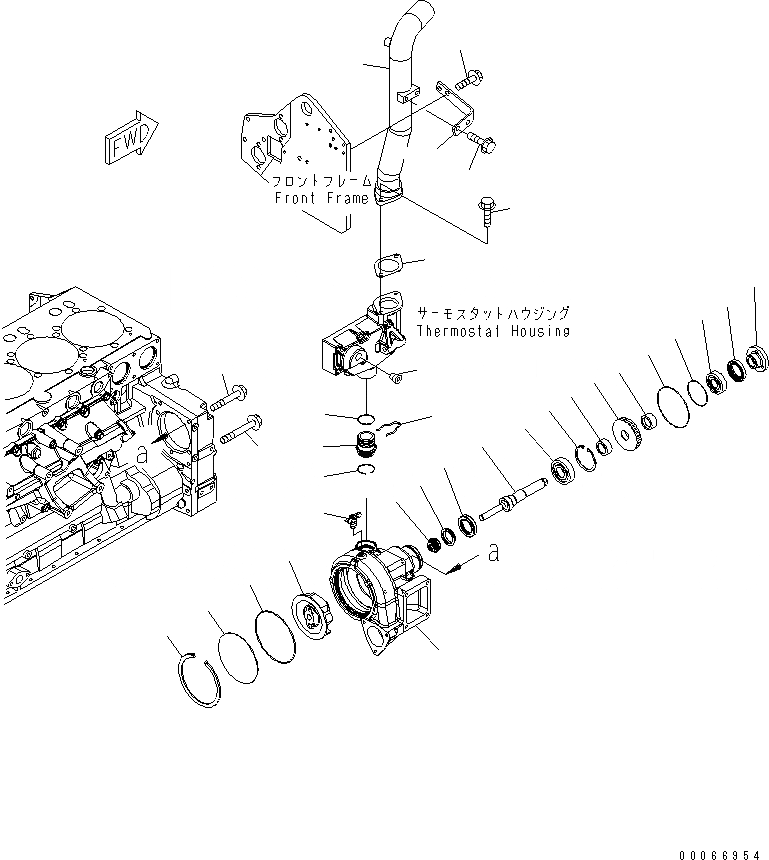 FWD

フロントフレーム
Front Frame

サーモスタットハウジング
Thermostat Housing

a

a

00066954