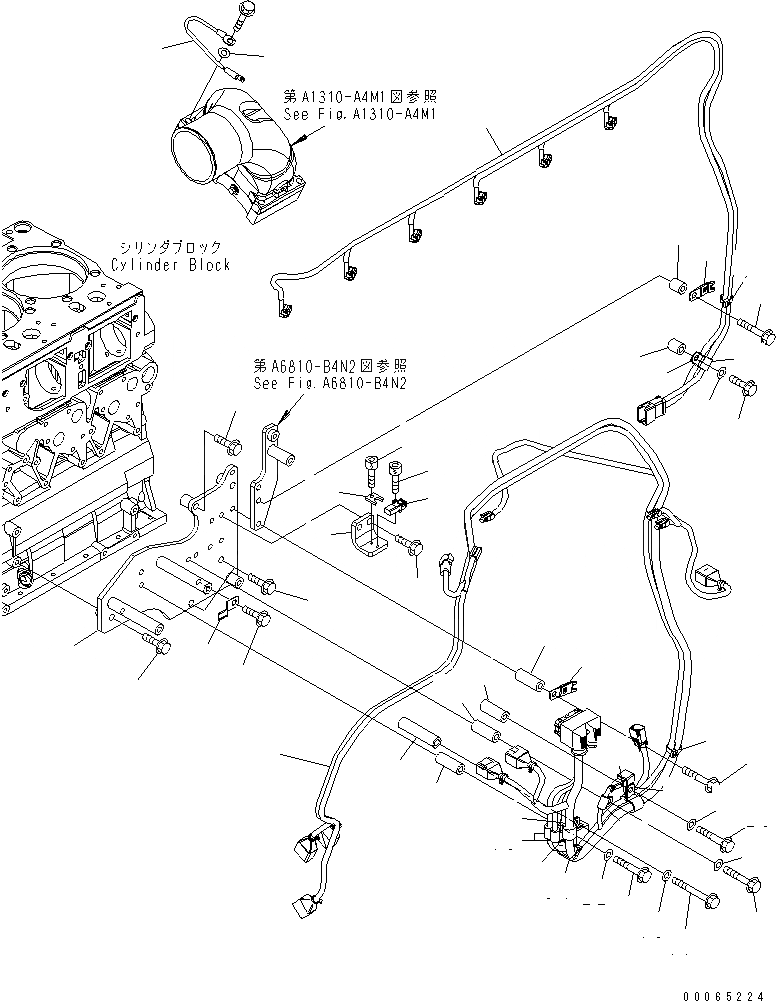 第A1310-A4M1図参照
See Fig.A1310-A4M1

シリンダブロック
Cylinder Block

第A6810-B4N2図参照
See Fig.A6810-B4N2

00065224