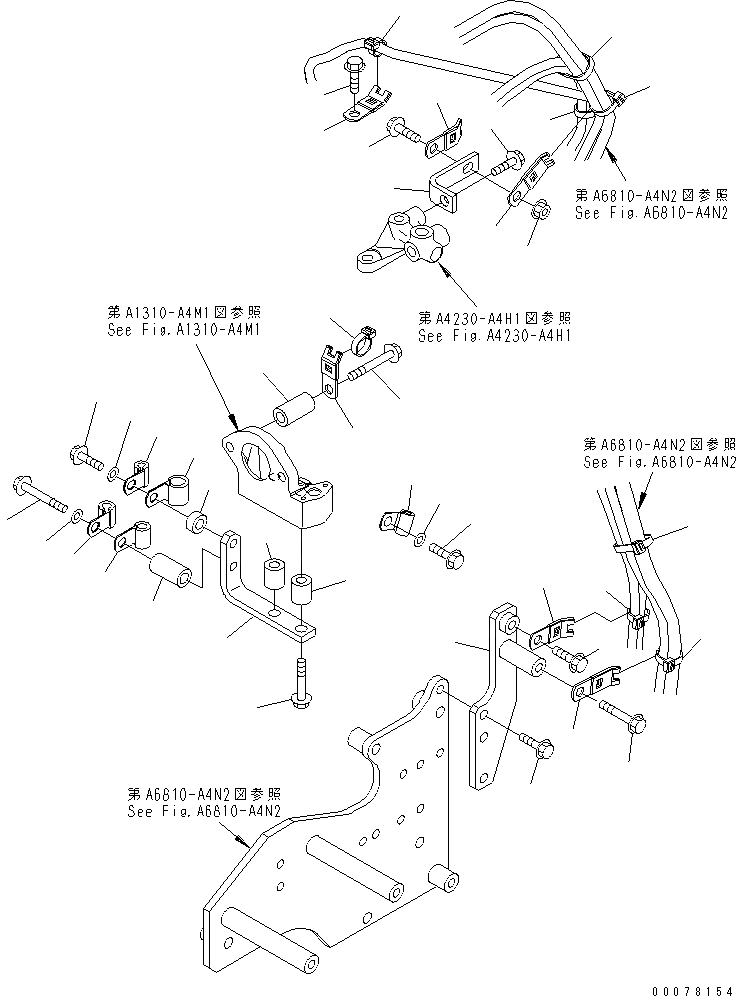 第A6810-A4N2図参照
See Fig.A6810-A4N2

第A1310-A4M1図参照
See Fig.A1310-A4M1

第A4230-A4H1図参照
See Fig.A4230-A4H1

第A6810-A4N2図参照
See Fig.A6810-A4N2

第A6810-A4N2図参照
See Fig.A6810-A4N2

00078154