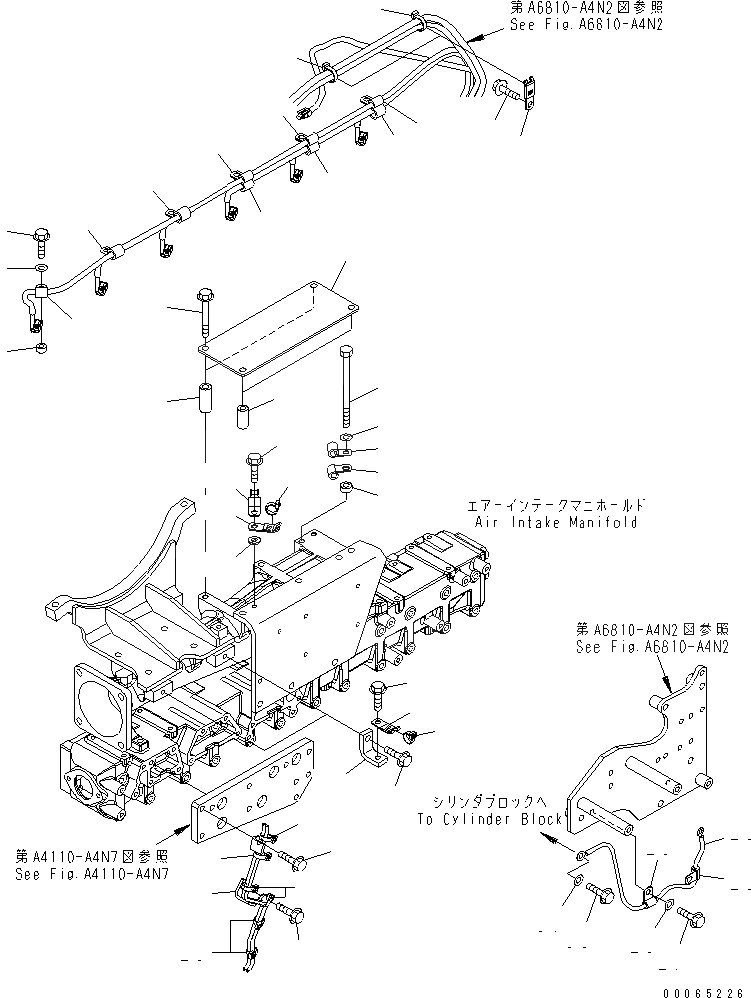 第A6810-A4N2図参照
See Fig.A6810-A4N2

エアーインテークマニホールド
Air Intake Manifold

第A6810-A4N2図参照
See Fig.A6810-A4N2

シリンダブロックへ
To Cylinder Block

第A4110-A4N7図参照
See Fig.A4110-A4N7

00065226