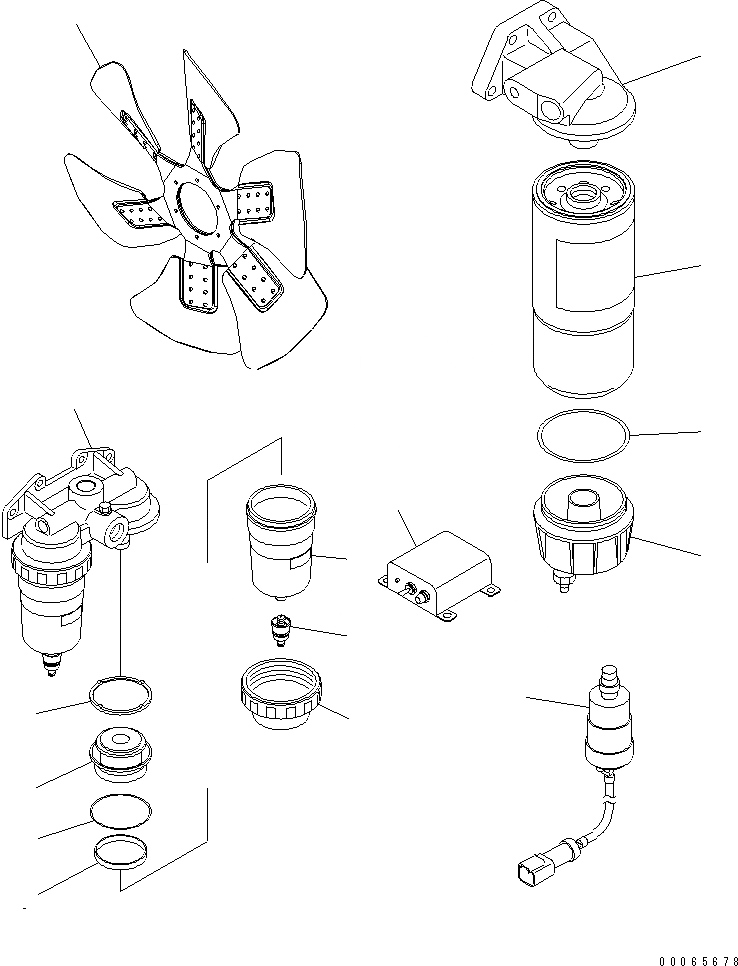 00065678