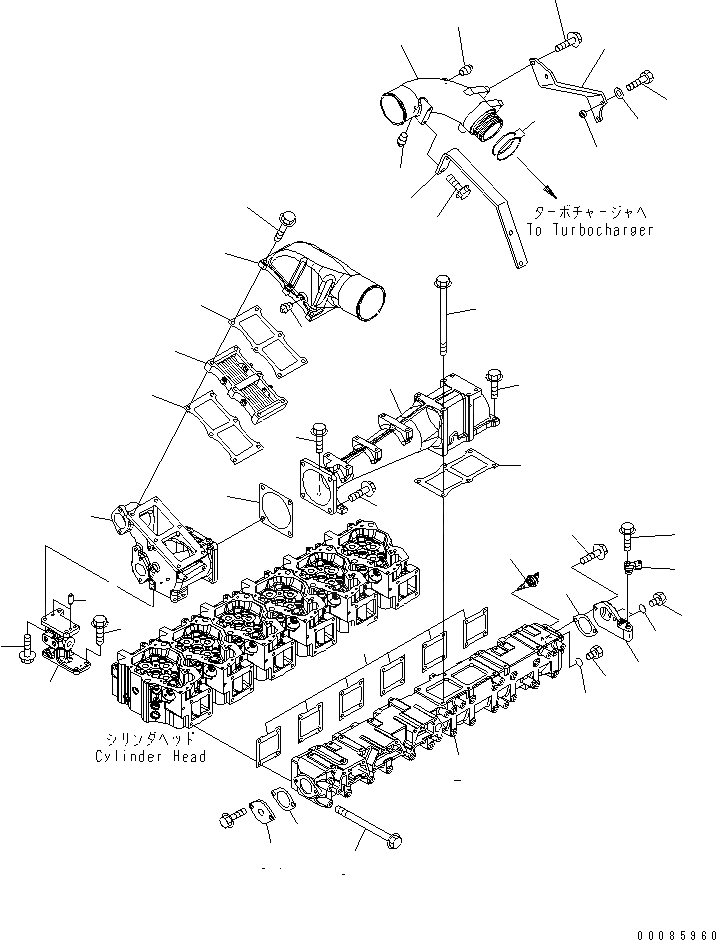 ターボチャージャへ
To Turbocharger

シリンダヘッド
Cylinder Head

00085960