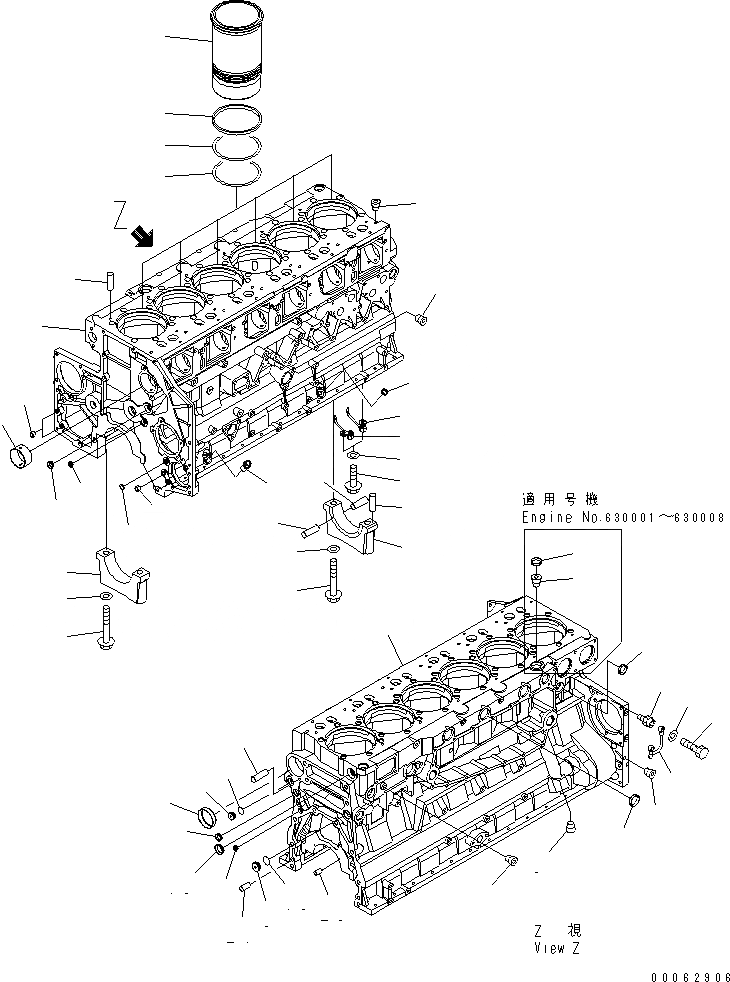 Z

適用号機
Engine No.630001～630008

Z 視
View Z

00062906