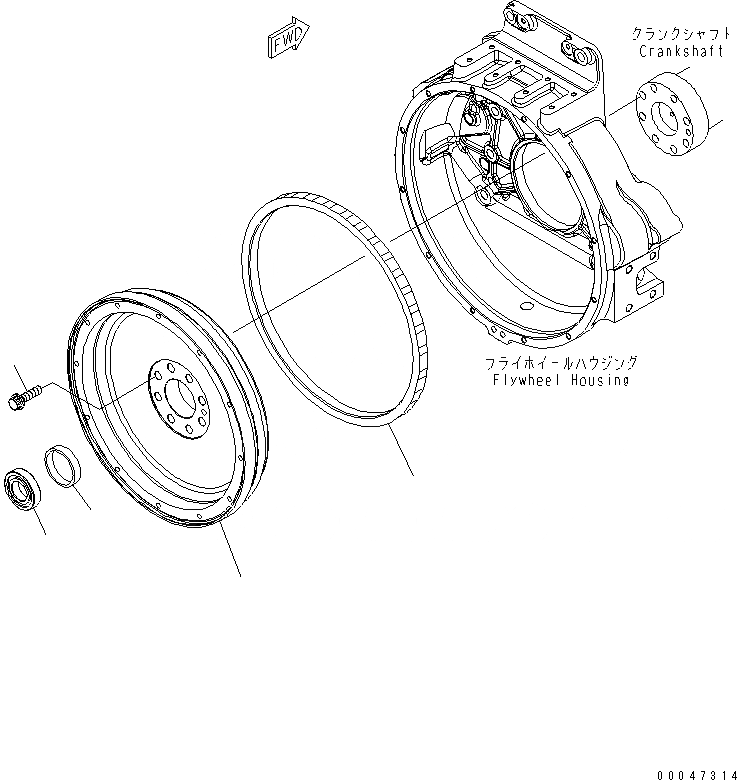 FWD

クランクシャフト
Crankshaft

フライホイールハウジング
Flywheel Housing

00047314