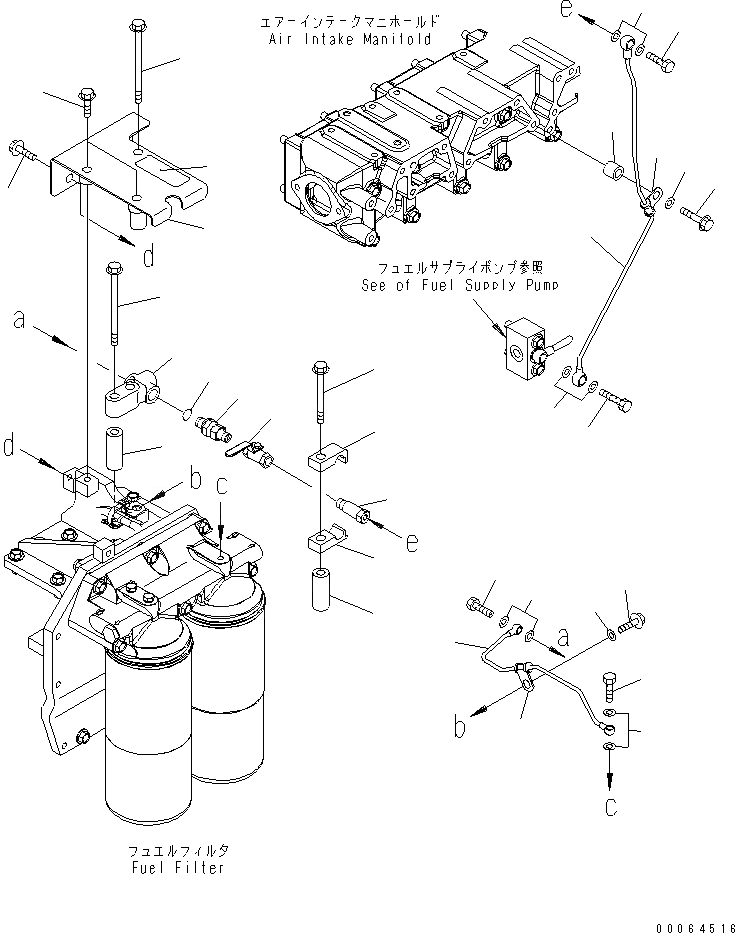 エアーインテークマニホールド
Air Intake Manifold

e

d

a

フュエルサプライポンプ参照
See of Fuel Supply Pump

d

b

c

e

a

b

c

フュエルフィルタ
Fuel Filter

00064516