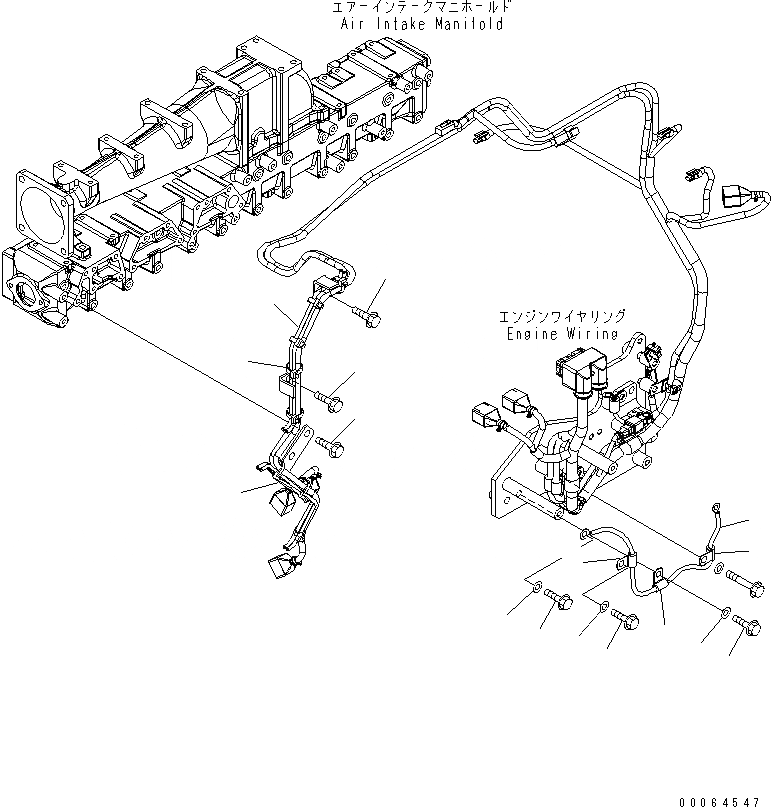 エアーインテークマニホールド
Air Intake Manifold

エンジンワイヤリング
Engine Wiring

00064547