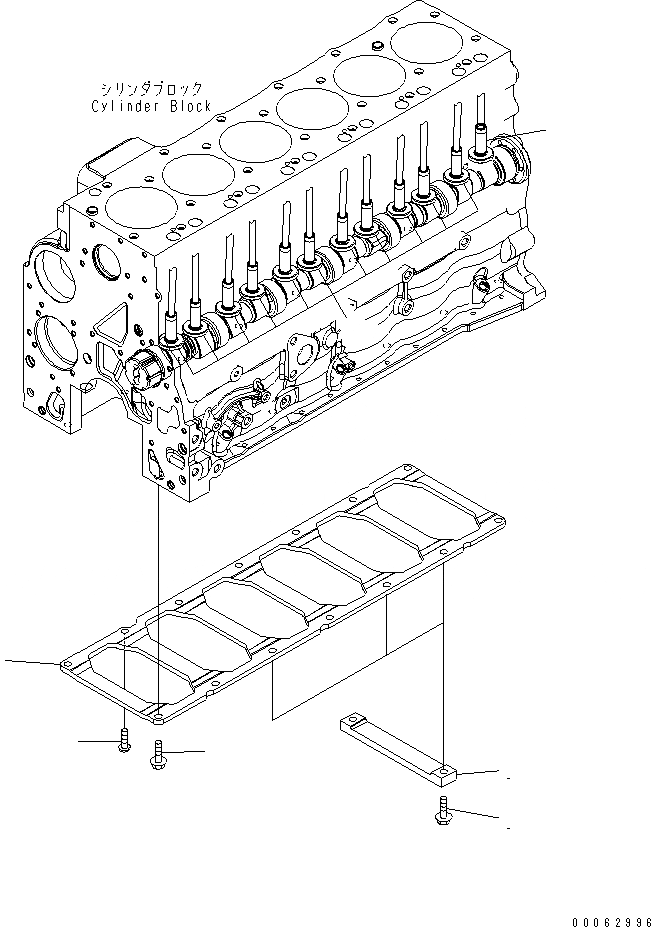 シリンダブロック
Cylinder Block

00062996