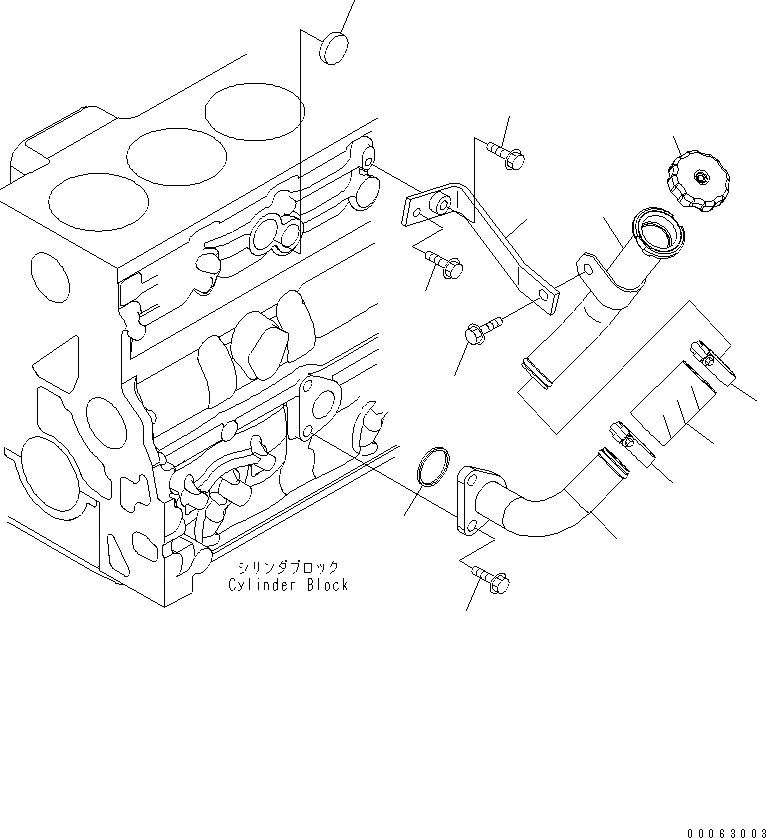 シリンダブロック
Cylinder Block

00063003