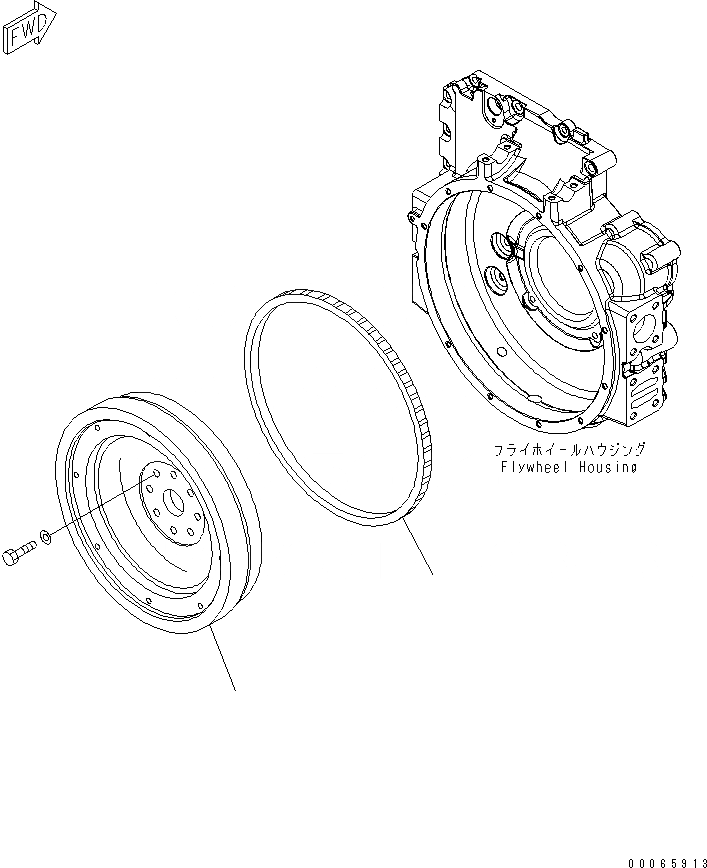 FWD

フライホイールハウジング
Flywheel Housing

00065913