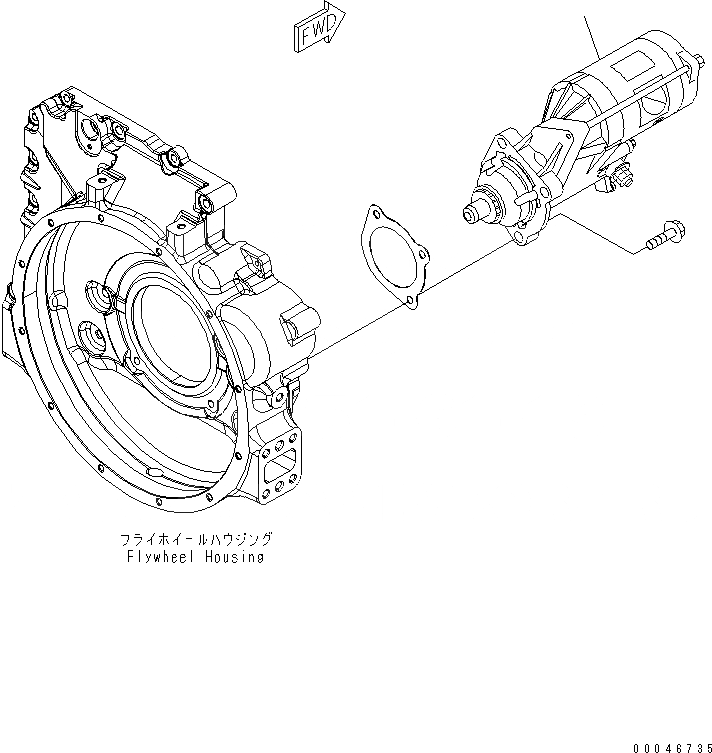 FWD

フライホイールハウジング
Flywheel Housing

00046735