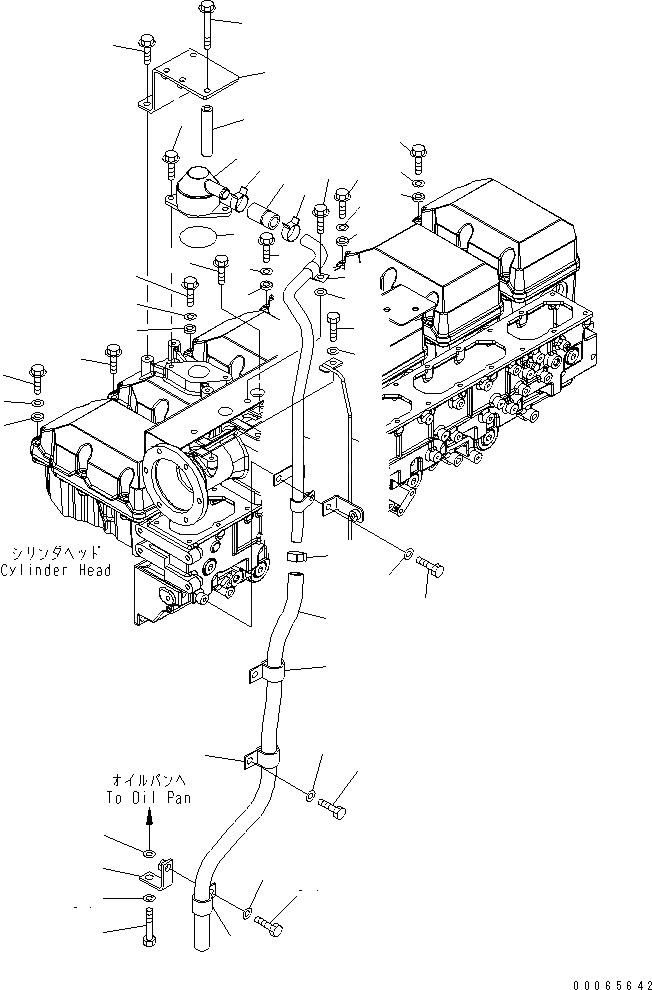 シリンダヘッド
Cylinder Head

オイルパンへ
To Oil Pan

00065642