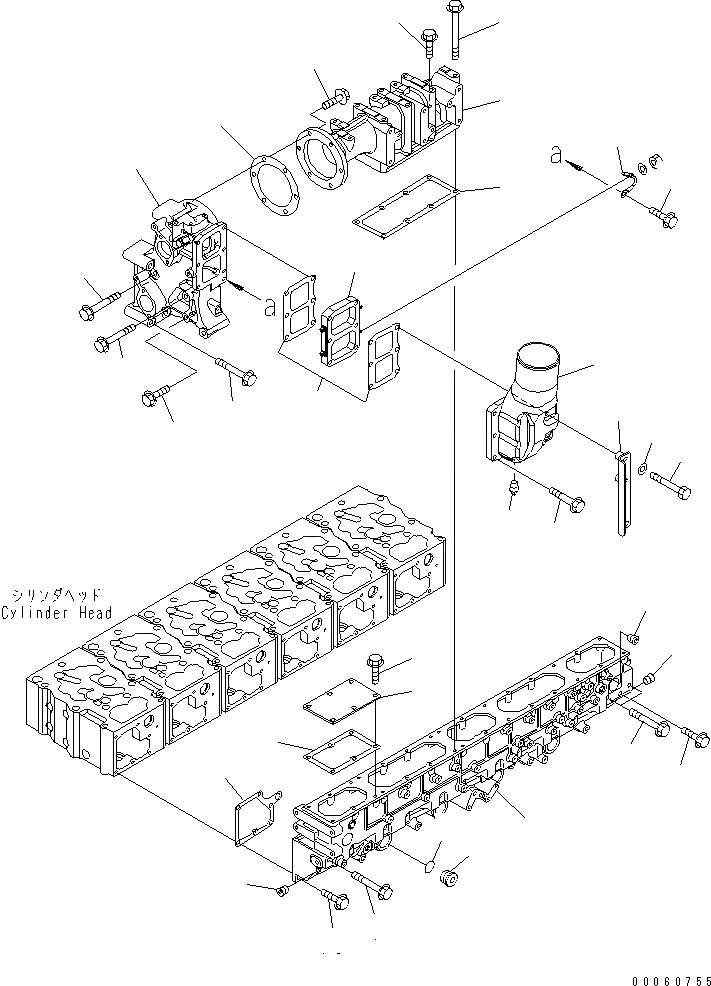 a

a

シリンダヘッド
Cylinder Head

00060755