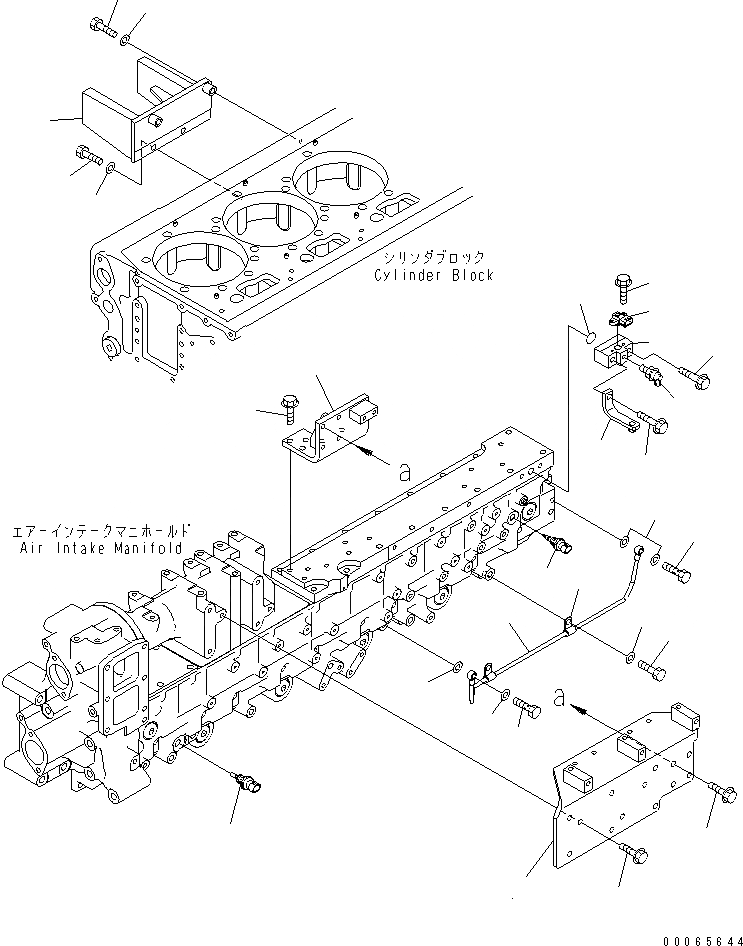 シリンダブロック
Cylinder Block

a

エアーインテークマニホールド
Air Intake Manifold

a

00065644