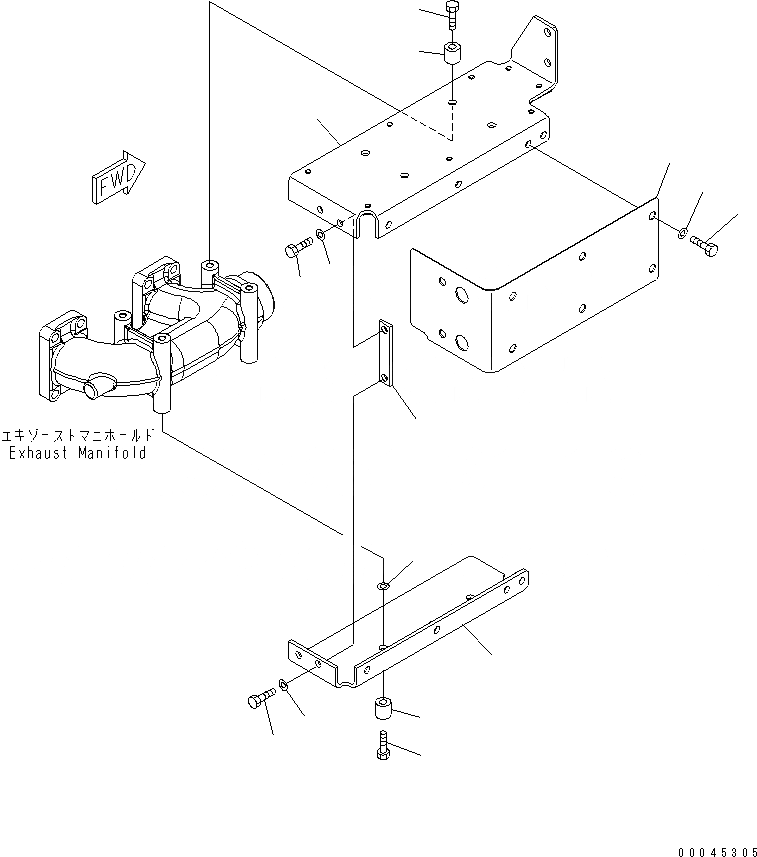 FWD

エキゾーストマニホールド
Exhaust Manifold

00045305