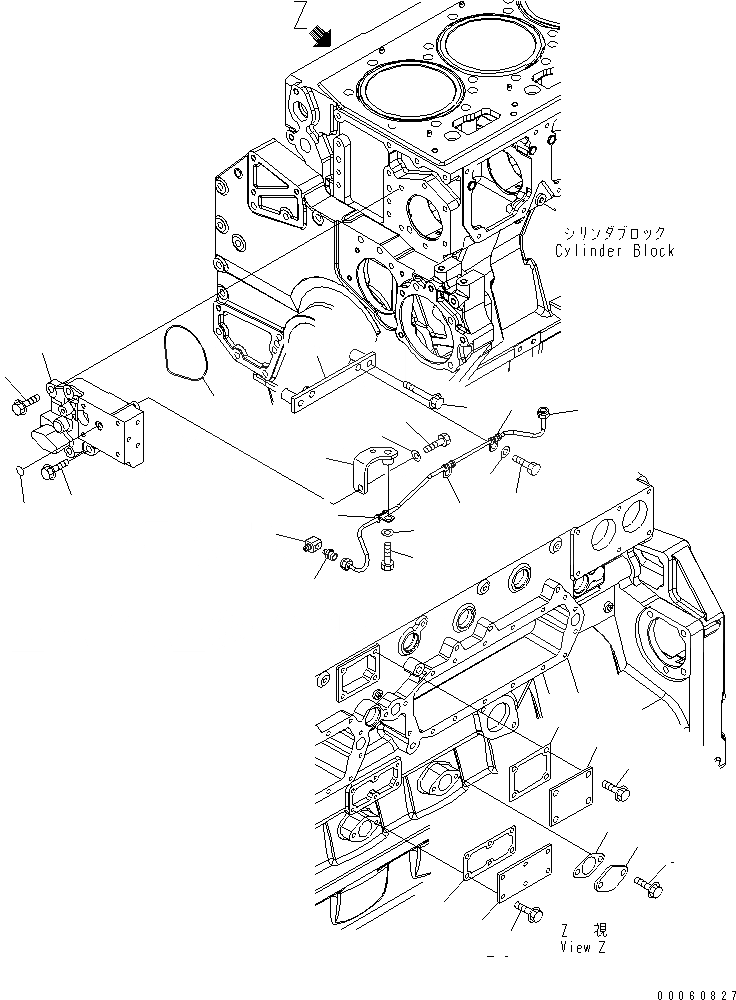 Z

シリンダブロック
Cylinder Block

Z 視
View Z

00060827