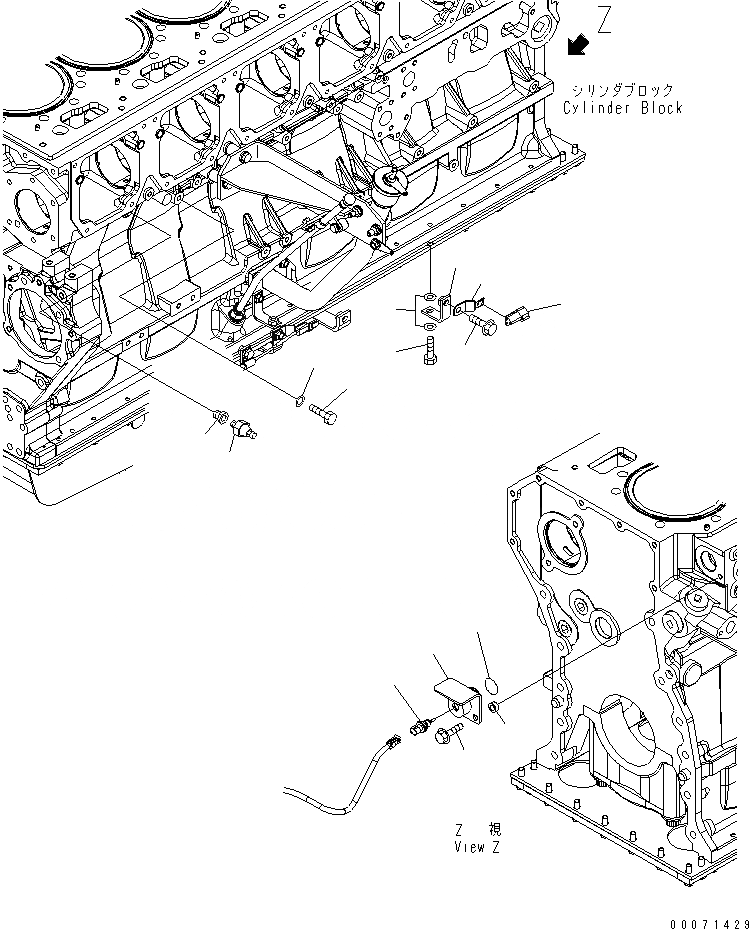 Z

シリンダブロック
Cylinder Block

Z 視
View Z

00071429