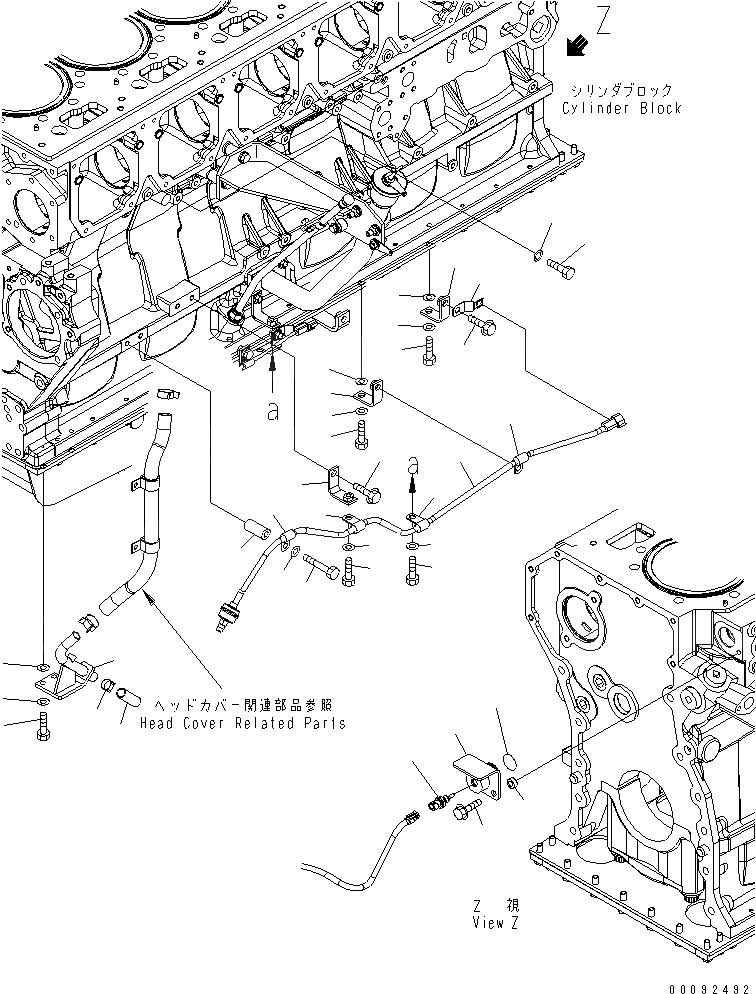 Z

シリンダブロック
Cylinder Block

a

a

ヘッドカバー関連部品参照
Head Cover Related Parts

Z 視
View Z

00092492