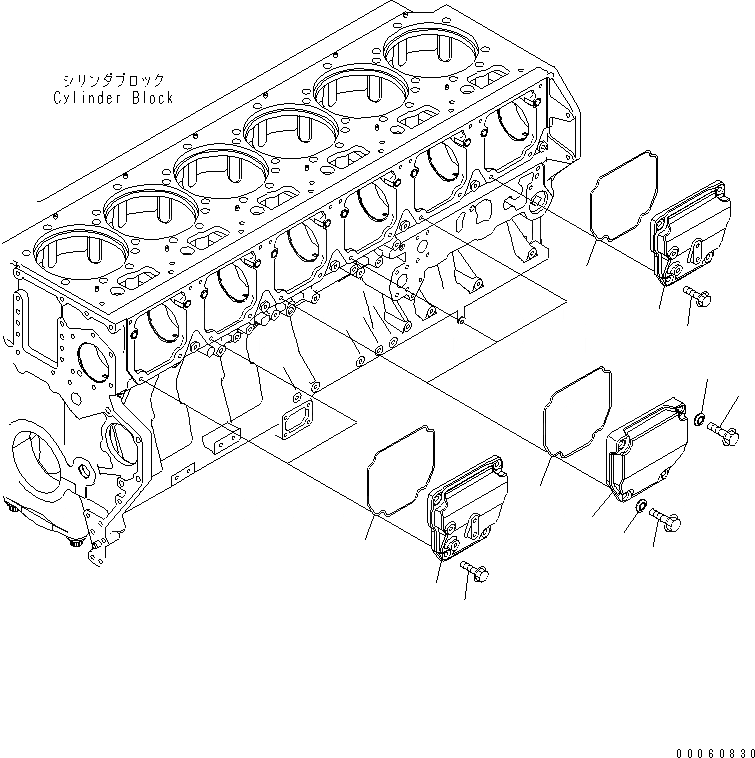 シリンダブロック
Cylinder Block

00060830