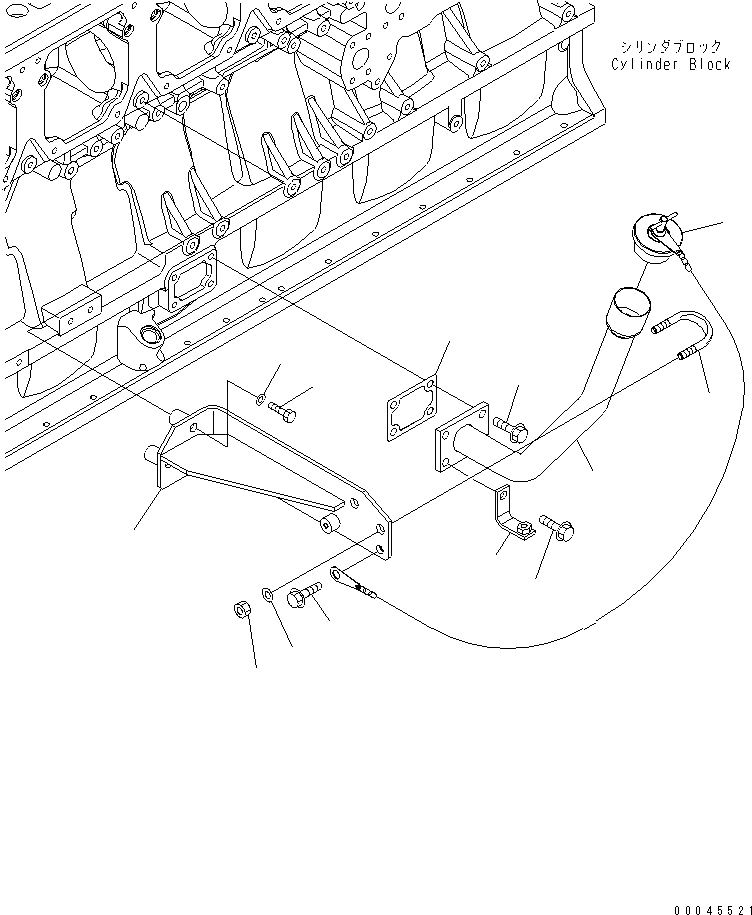 シリンダブロック
Cylinder Block

00045521