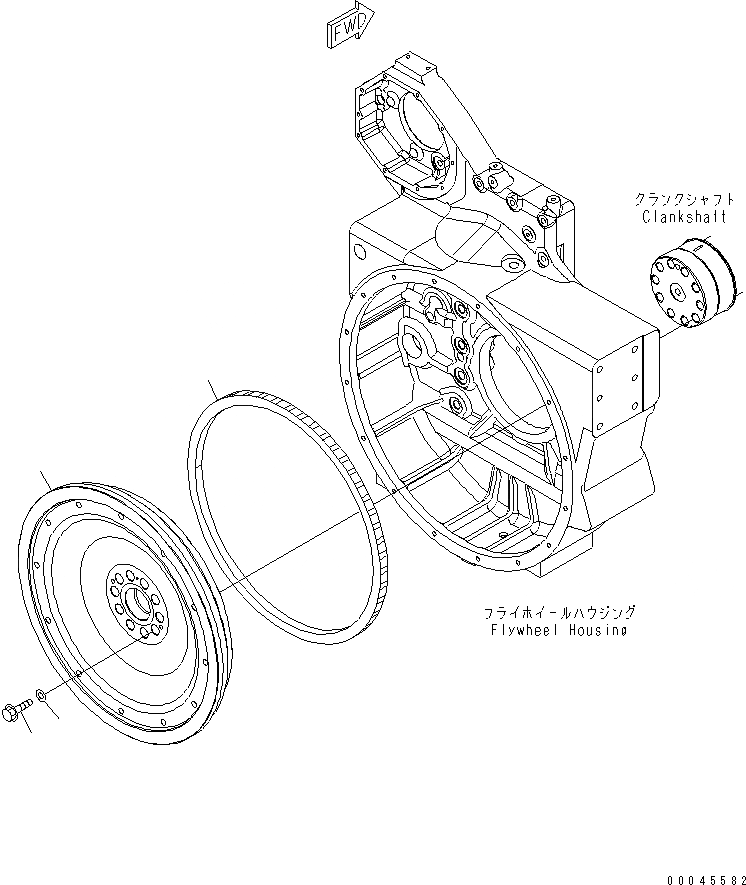 FWD

クランクシャフト
Clankshaft

フライホイールハウジング
Flywheel Housing

00045582