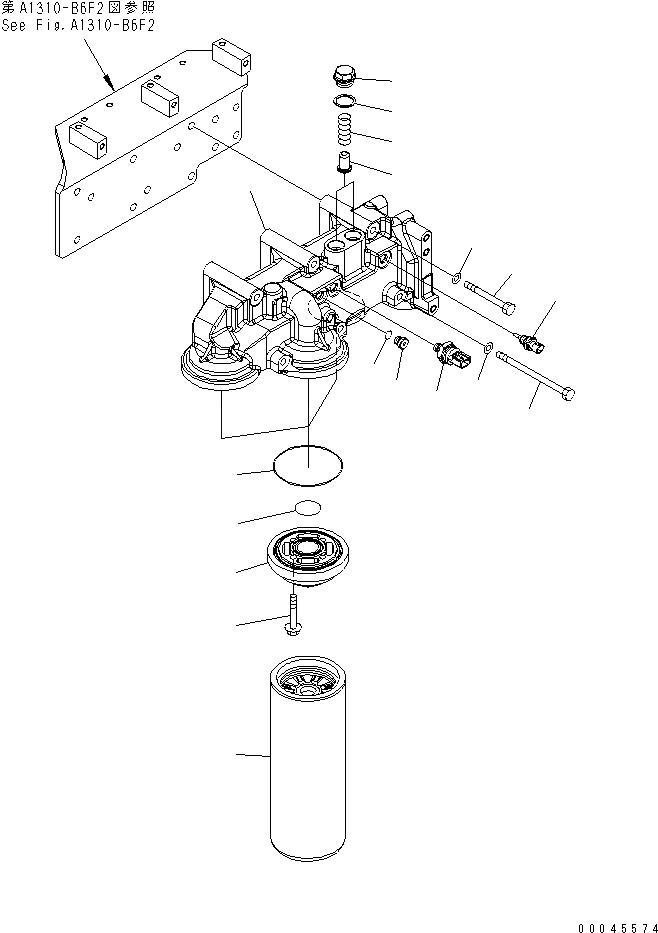 第A1310-B6F2図参照
See Fig.A1310-B6F2

00045574