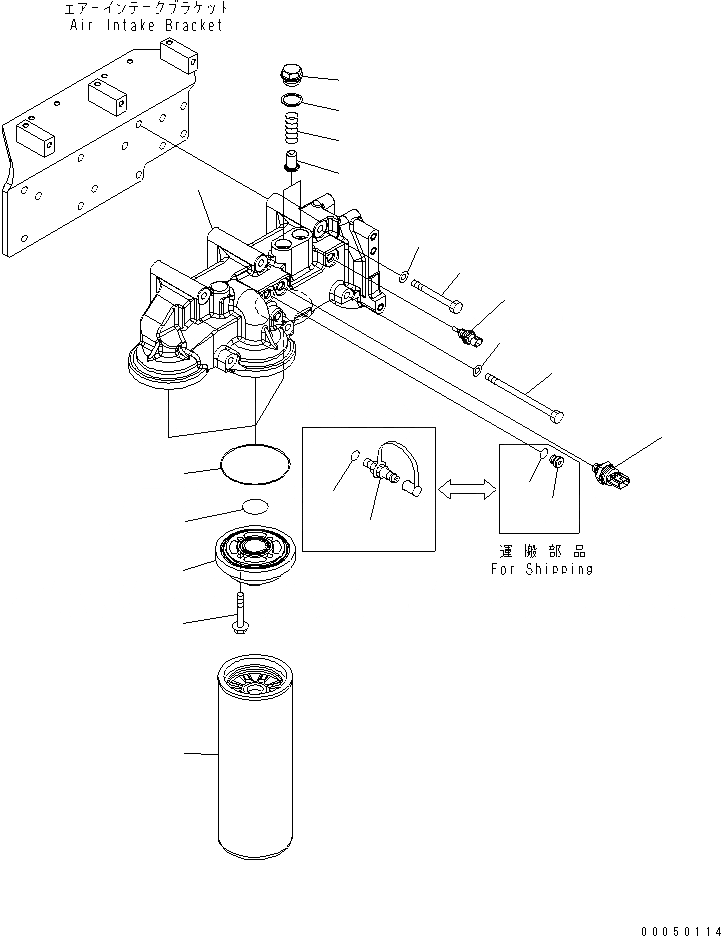 エアーインテークブラケット
Air Intake Bracket

運搬部品
For Shipping

00050114