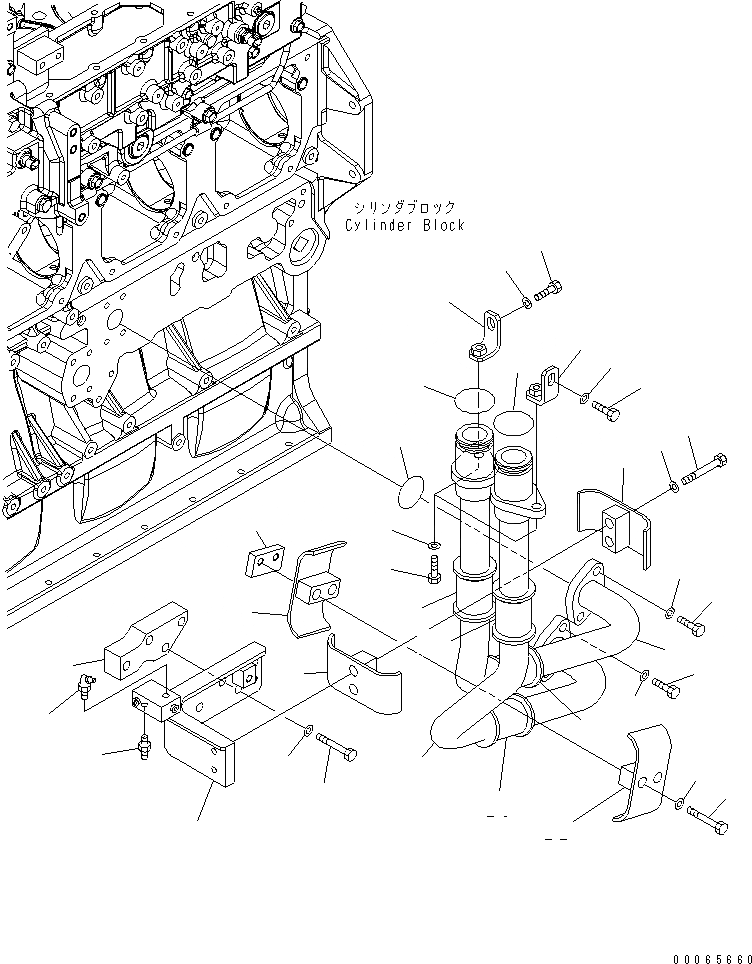 シリンダブロック
Cylinder Block

00065660