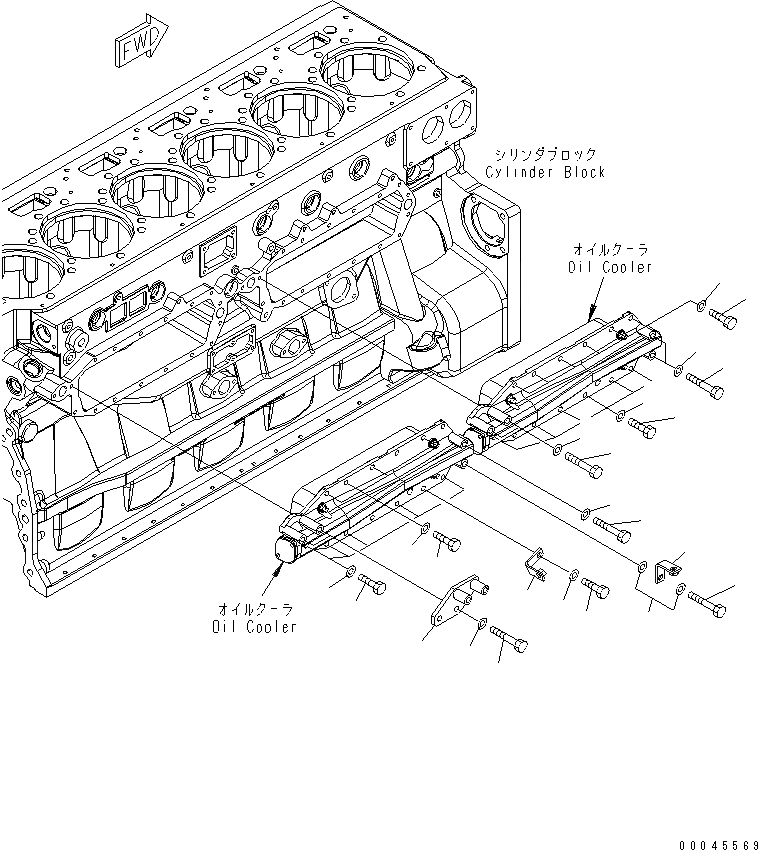 FWD

シリンダブロック
Cylinder Block

オイルクーラ
Oil Cooler

オイルクーラ
Oil Cooler

00045569