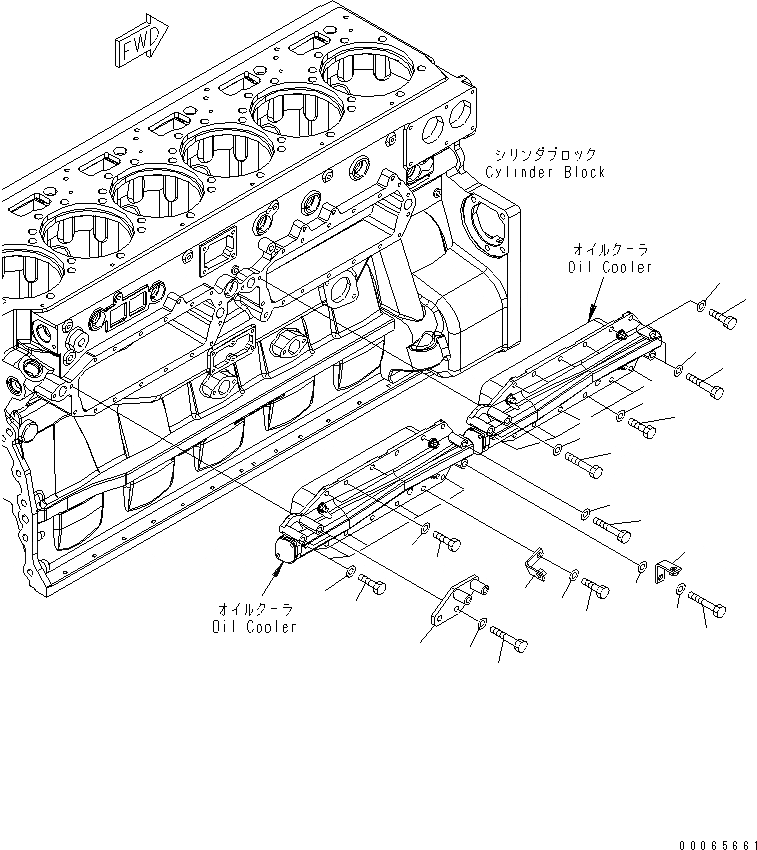 FWD

シリンダブロック
Cylinder Block

オイルクーラ
Oil Cooler

オイルクーラ
Oil Cooler

00065661