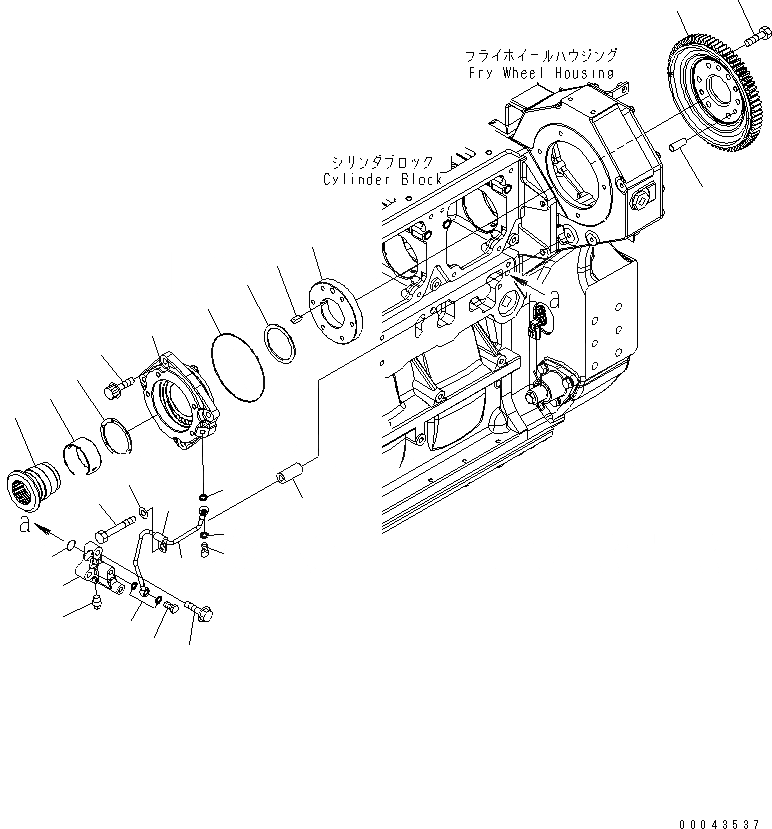 フライホイールハウジング
Fry Wheel Housing

シリンダブロック
Cylinder Block

a

a

00043537