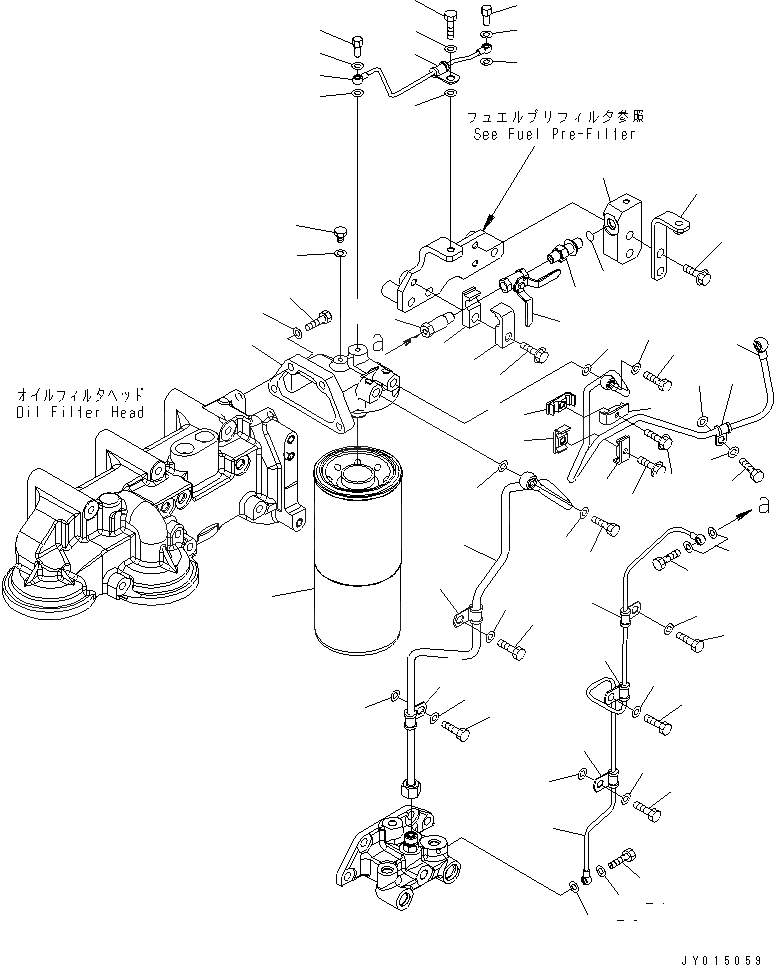 フュエルプリフィルタ参照
See Fuel Pre-Filter

a

オイルフィルタヘッド
Oil Filter Head

a

JY015059