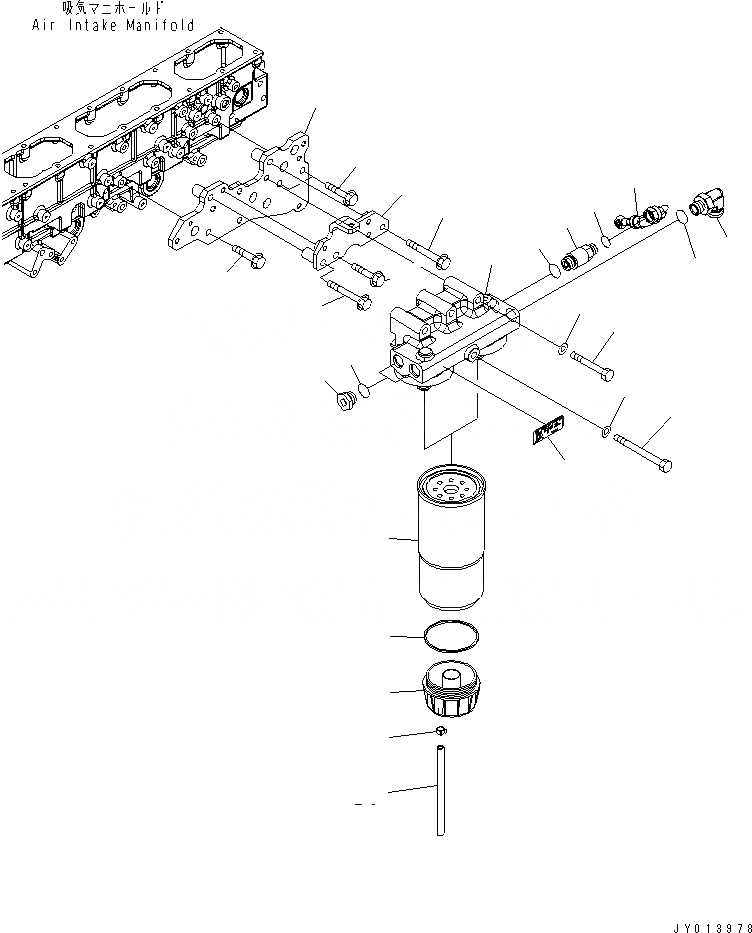 吸気マニホールド
Air Intake Manifold

JY013978