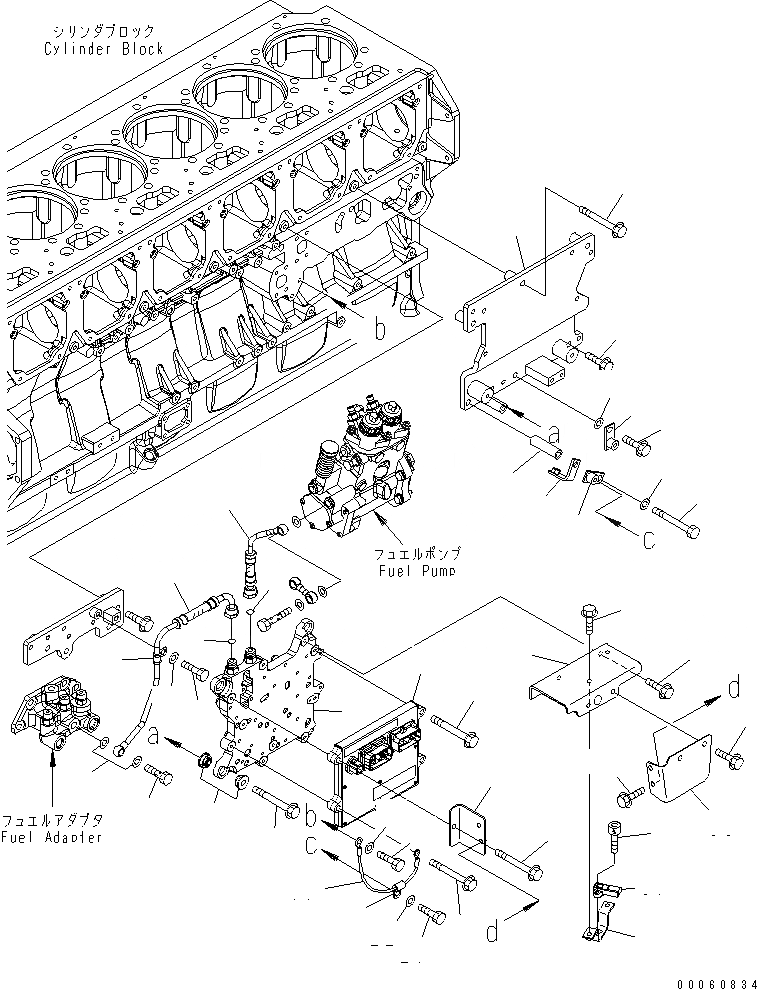 シリンダブロック
Cylinder Block

b

a

C

フュエルポンプ
Fuel Pump

a

d

フュエルアダプタ
Fuel Adapter

b

C

d

00060834