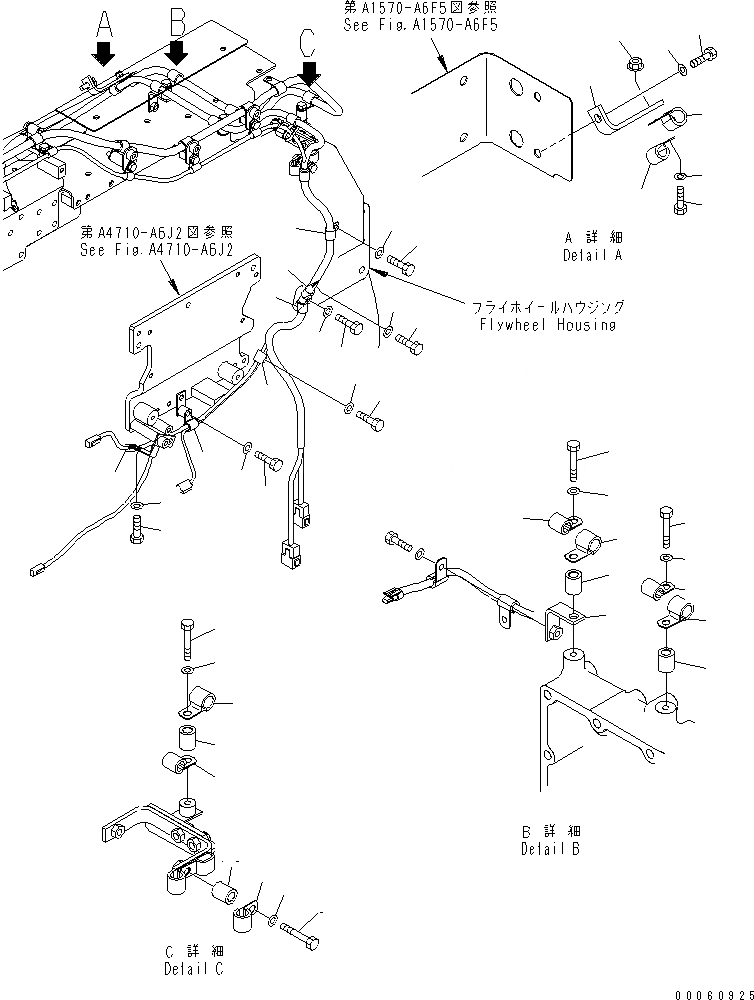 A
B
C
第A1570-A6F5図参照
See Fig.A1570-A6F5
第A4710-A6J2図参照
See Fig.A4710-A6J2
A 詳細
Detail A
フライホイールハウジング
Flywheel Housing
B 詳細
Detail B
C 詳細
Detail C
00060925