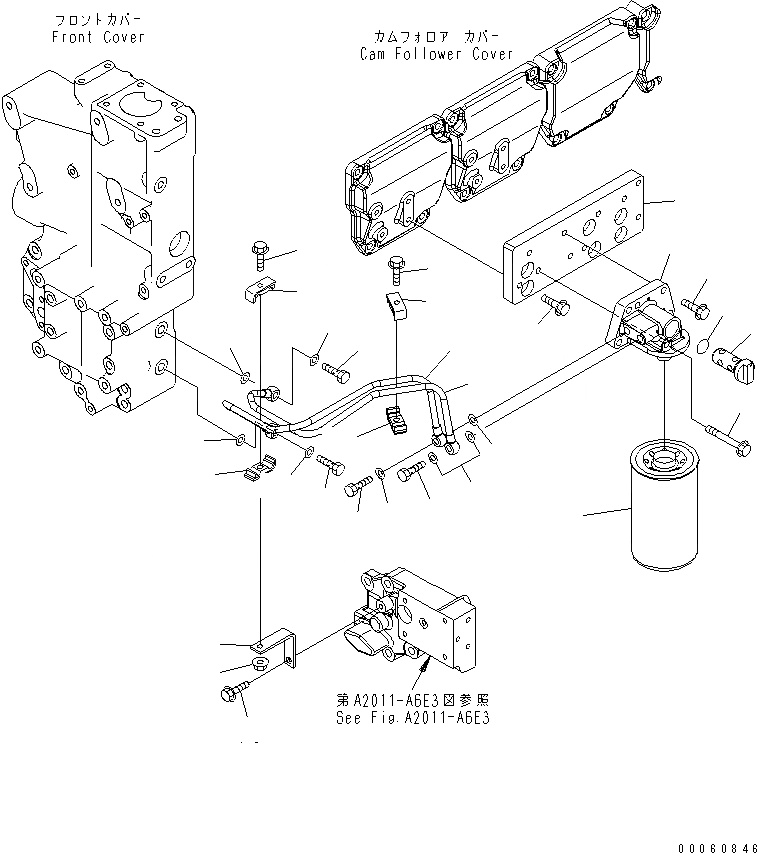 フロントカバー
Front Cover

カムフォロア カバー
Cam Follower Cover

第A2011-A6E3図参照
See Fig.A2011-A6E3

00060846