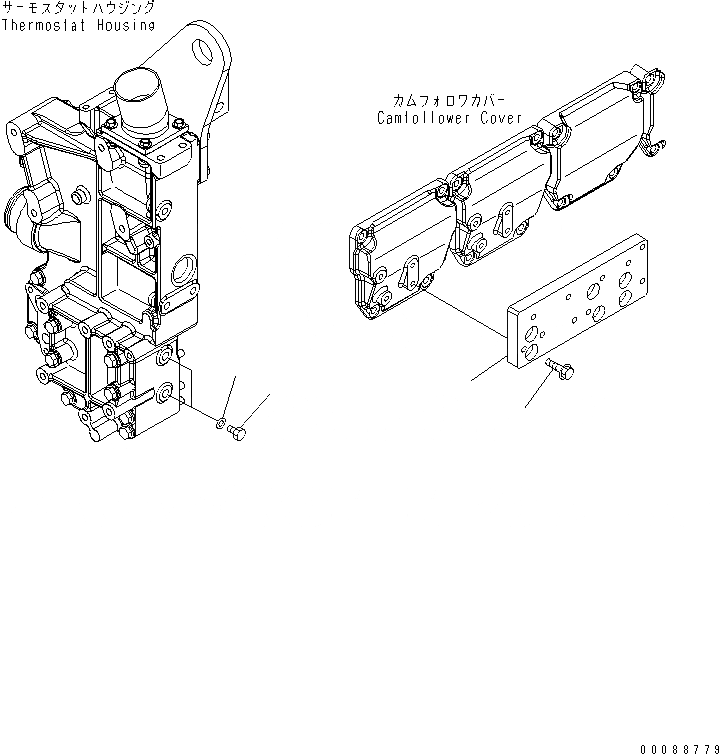 サーモスタットハウジング
Thermostat Housing

カムフォロワカバー
Camfollower Cover

00088779